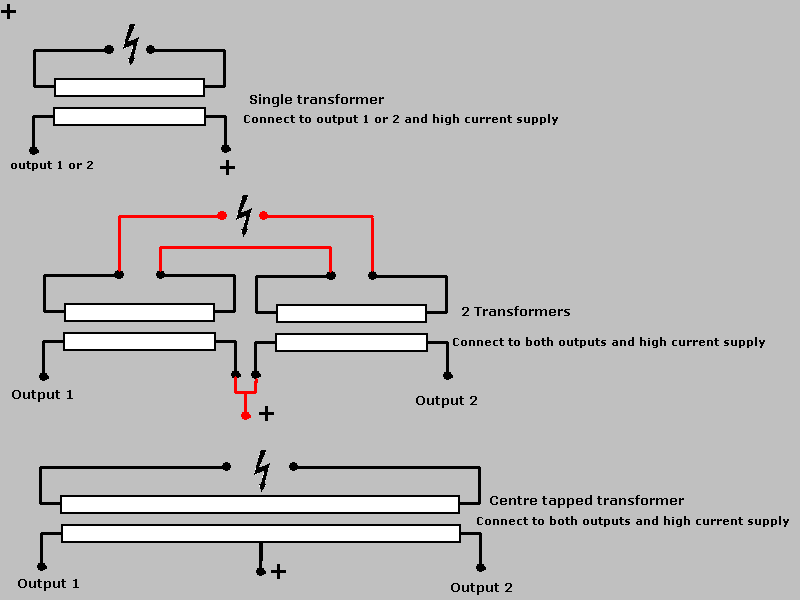 +

Single transformer
Connect to output 1 or 2 and high current supply

output 1 or 2
+

2 Transformers
Connect to both outputs and high current supply

Output 1
Output 2
+

Centre tapped transformer
Connect to both outputs and high current supply

Output 1
+
Output 2